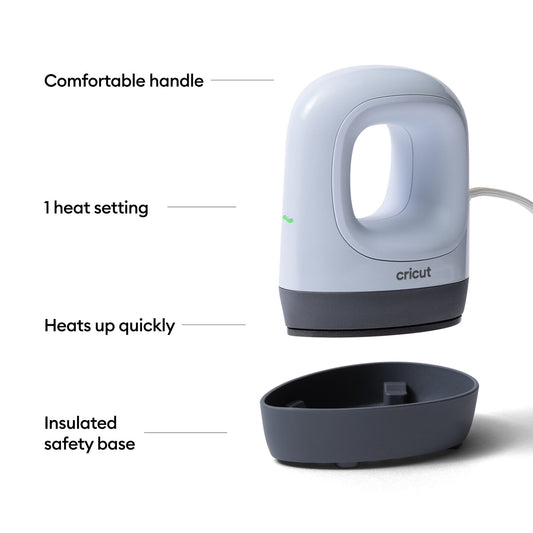 Comfortable handle

1 heat setting

cricut

Heats up quickly

Insulated safety base