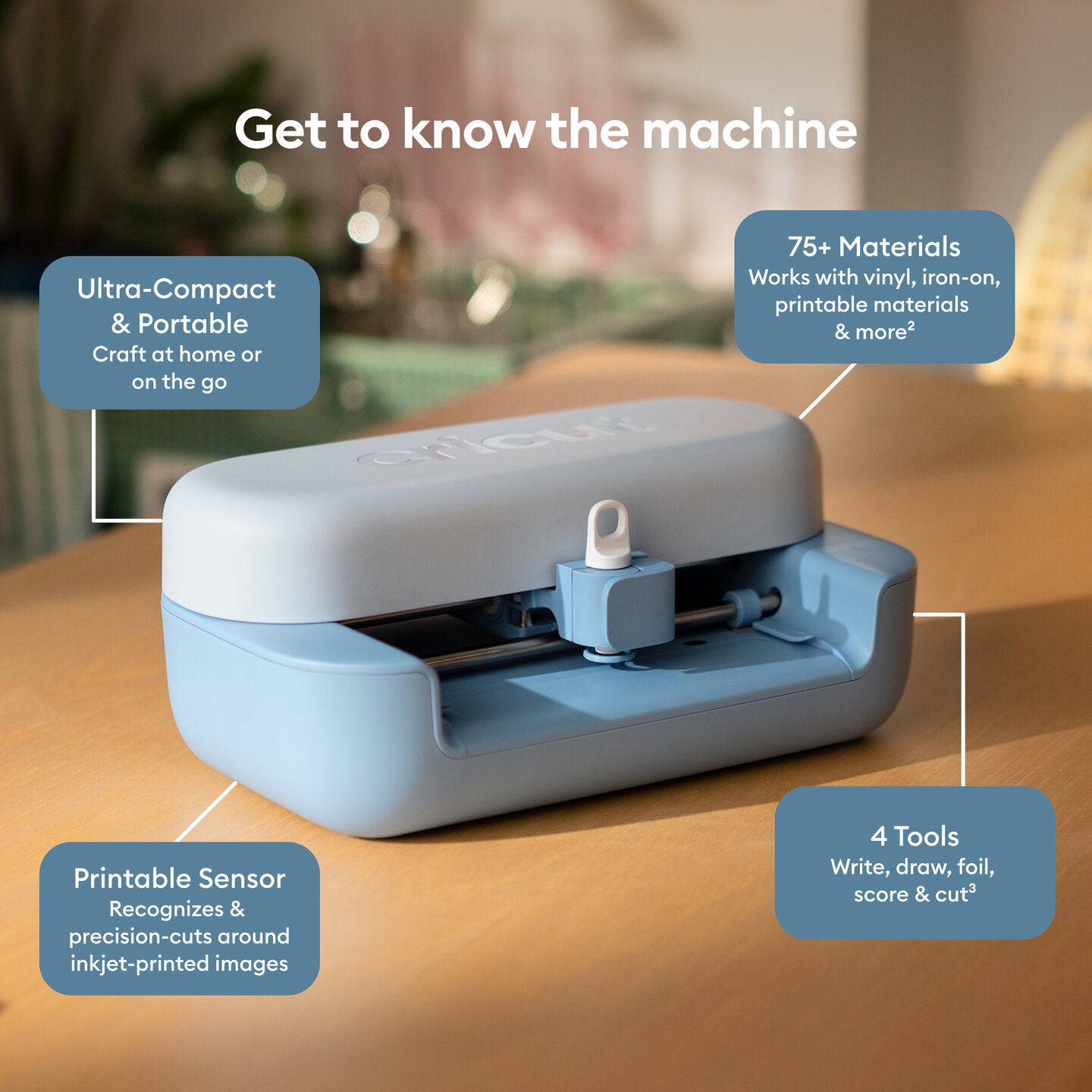 Get to know the machine

Ultra-Compact & Portable
Craft at home or on the go

75+ Materials
Works with vinyl, iron-on, printable materials & more$^2$

cricut

Printable Sensor
Recognizes & precision-cuts around inkjet-printed images

4 Tools
Write, draw, foil, score & cut$^3$