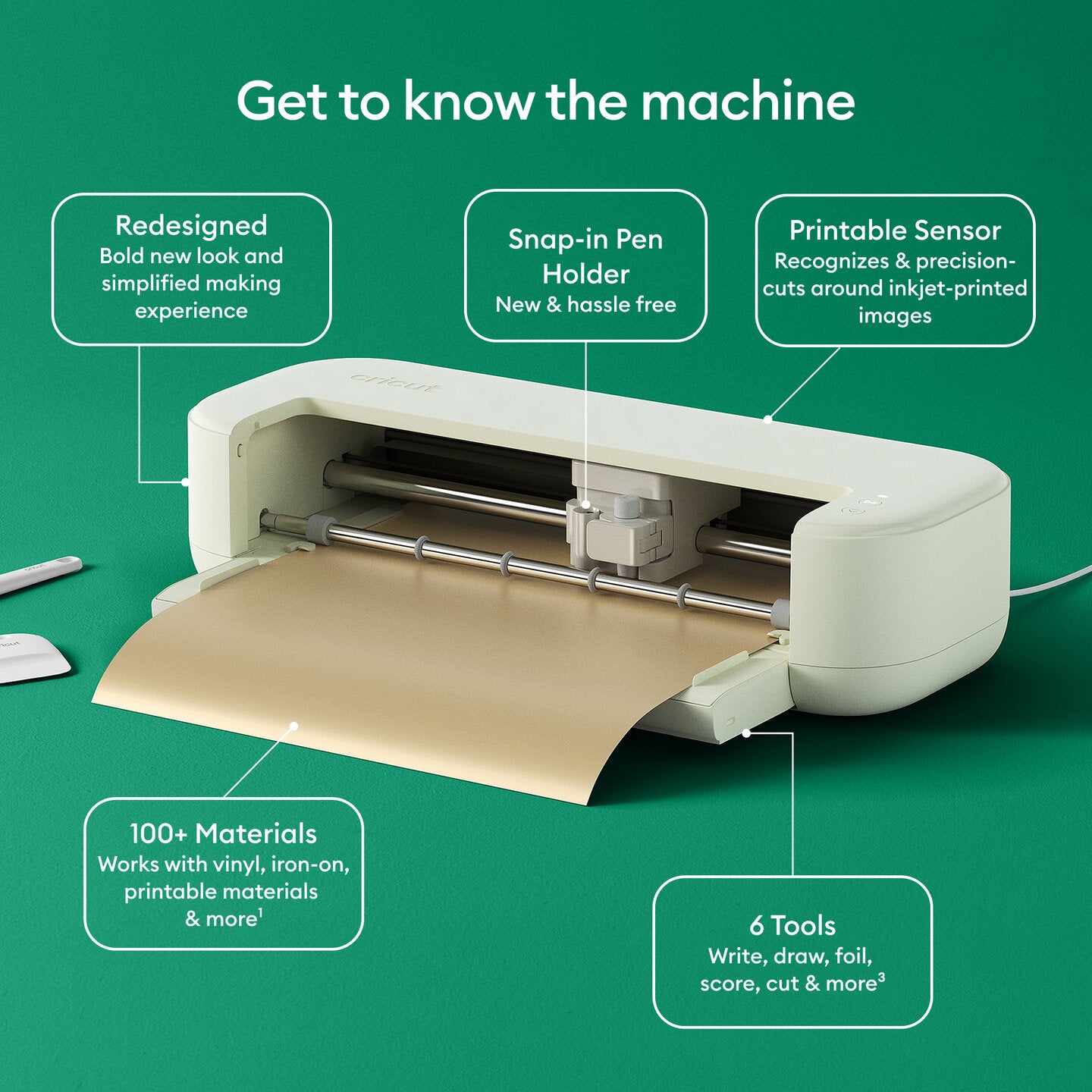 Get to know the machine

Redesigned
Bold new look and simplified making experience

Snap-in Pen Holder
New & hassle free

Printable Sensor
Recognizes & precision-cuts around inkjet-printed images

cricut

100+ Materials
Works with vinyl, iron-on, printable materials & more$^1$

6 Tools
Write, draw, foil, score, cut & more$^3$