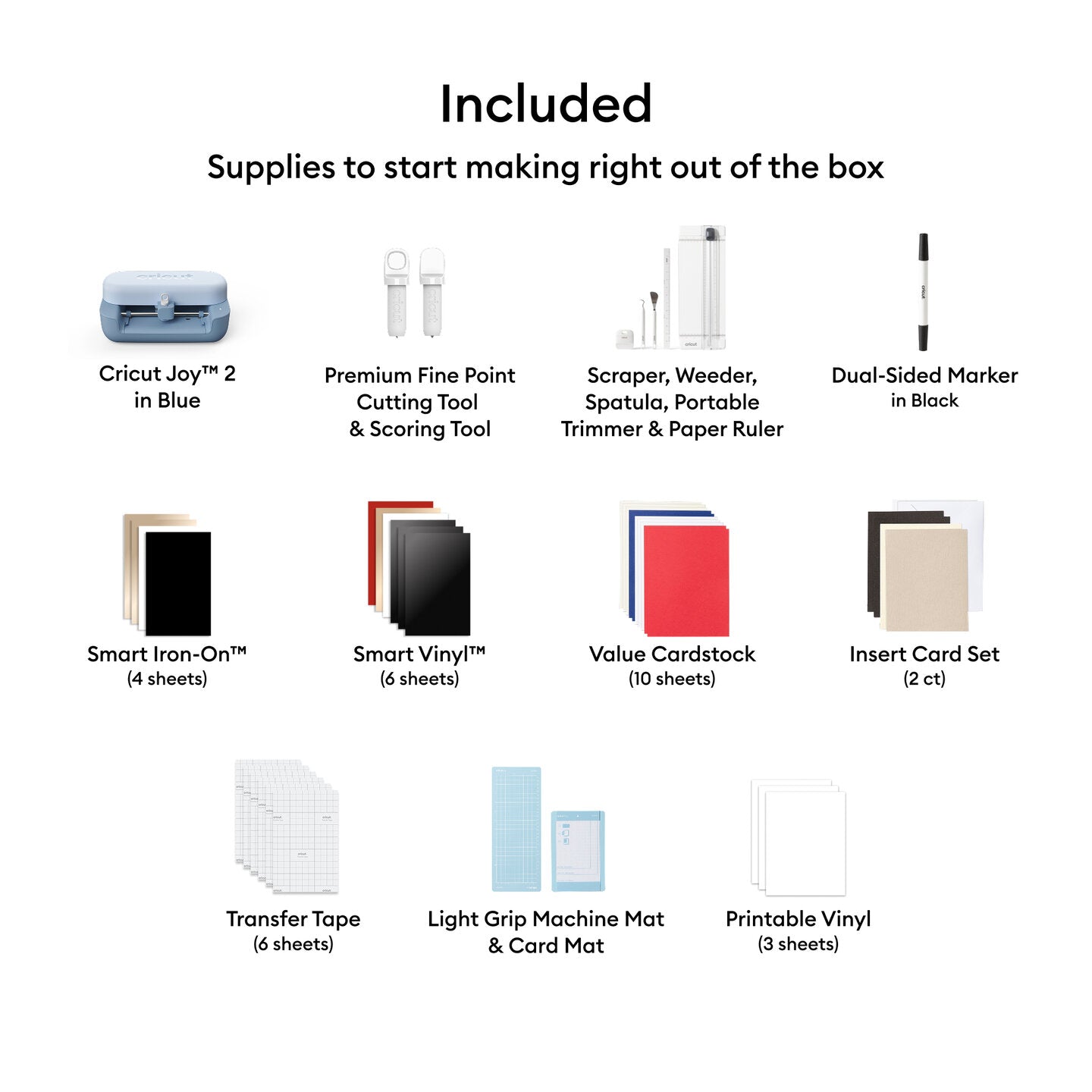 Included

Supplies to start making right out of the box

Cricut Joy™ 2 in Blue

Premium Fine Point Cutting Tool & Scoring Tool

Scraper, Weeder, Spatula, Portable Trimmer & Paper Ruler

Dual-Sided Marker in Black

Smart Iron-On™ (4 sheets)

Smart Vinyl™ (6 sheets)

Value Cardstock (10 sheets)

Insert Card Set (2 ct)

Transfer Tape (6 sheets)

Light Grip Machine Mat & Card Mat

Printable Vinyl (3 sheets)